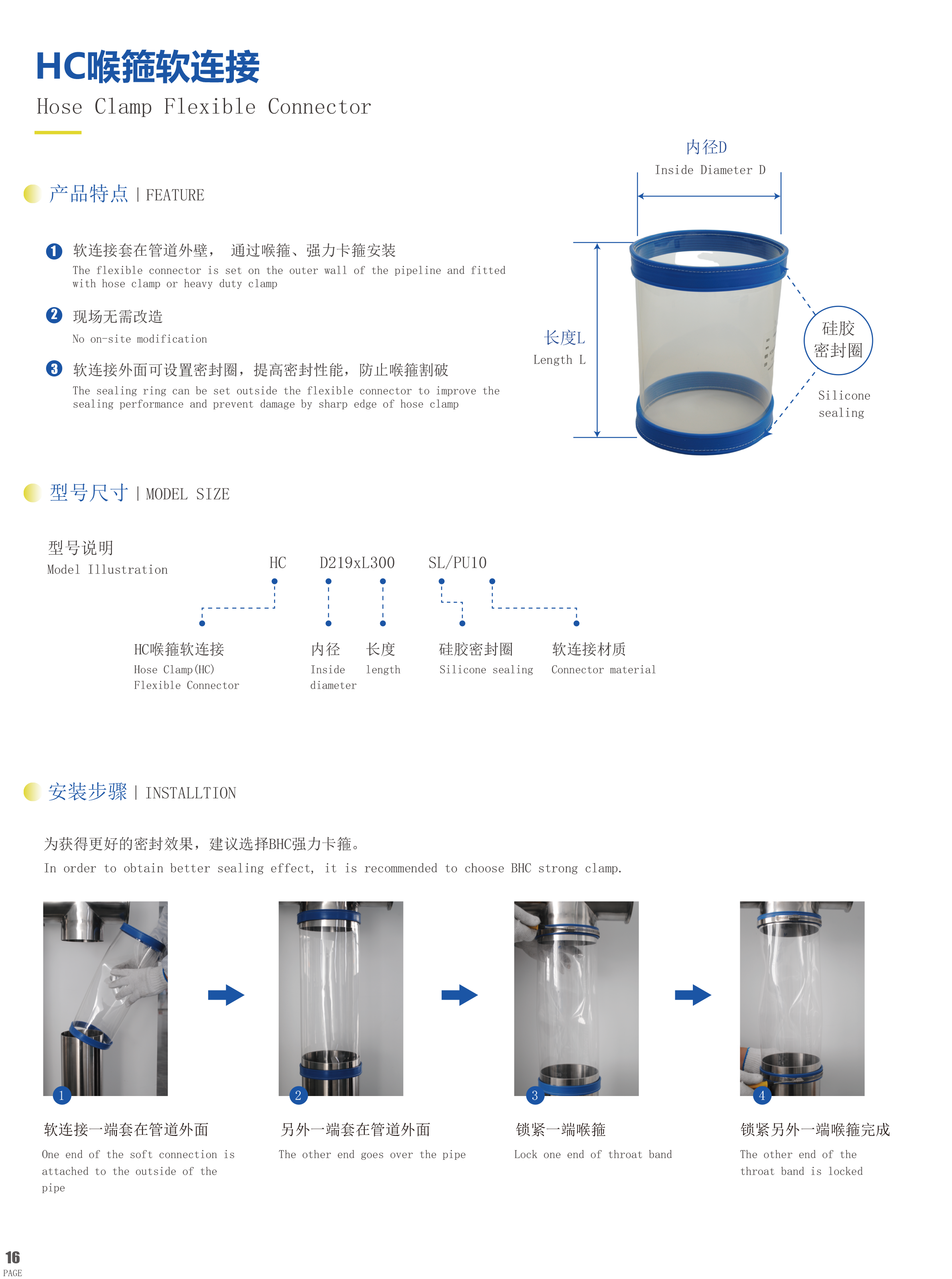 HC喉箍软连接

Hose Clamp Flexible Connector

产品特点 | FEATURE

1 软连接套在管道外壁， 通过喉箍、强力卡箍安装
The flexible connector is set on the outer wall of the pipeline and fitted with hose clamp or heavy duty clamp

2 现场无需改造
No on-site modification

3 软连接外面可设置密封圈，提高密封性能，防止喉箍割破
The sealing ring can be set outside the flexible connector to improve the sealing performance and prevent damage by sharp edge of hose clamp

内径D
Inside Diameter D

长度L
Length L

硅胶密封圈
Silicone sealing

型号尺寸 | MODEL SIZE

型号说明
Model Illustration

HC D219xL300 SL/PU10

HC喉箍软连接
Hose Clamp(HC) Flexible Connector

内径
Inside diameter

长度
length

硅胶密封圈
Silicone sealing

软连接材质
Connector material

安装步骤 | INSTALLTION

为获得更好的密封效果，建议选择BHC强力卡箍。
In order to obtain better sealing effect, it is recommended to choose BHC strong clamp.

1
软连接一端套在管道外面
One end of the soft connection is attached to the outside of the pipe

2
另外一端套在管道外面
The other end goes over the pipe

3
锁紧一端喉箍
Lock one end of throat band

4
锁紧另外一端喉箍完成
The other end of the throat band is locked

16
PAGE